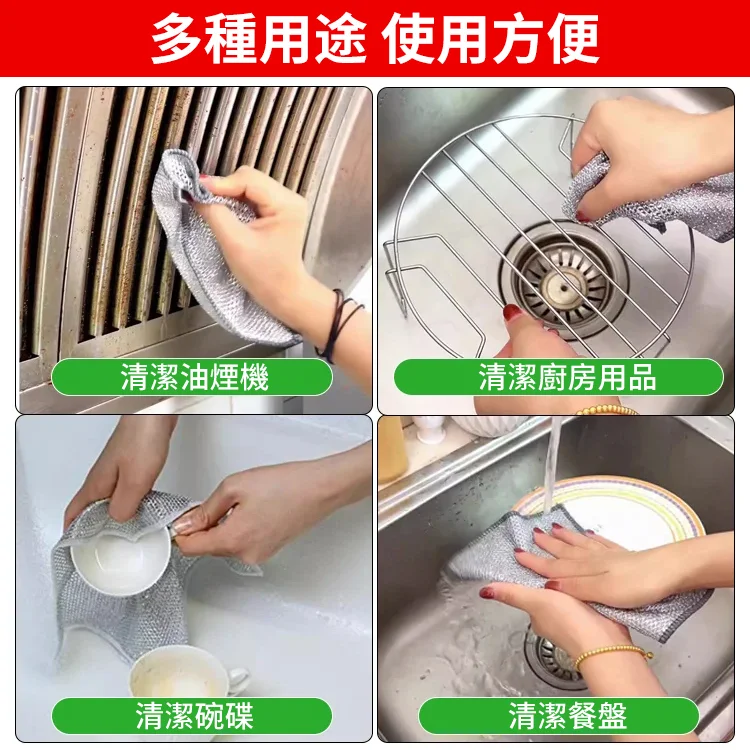 多種用途 使用方便

清潔油煙機

清潔廚房用品

清潔碗碟

清潔餐盤